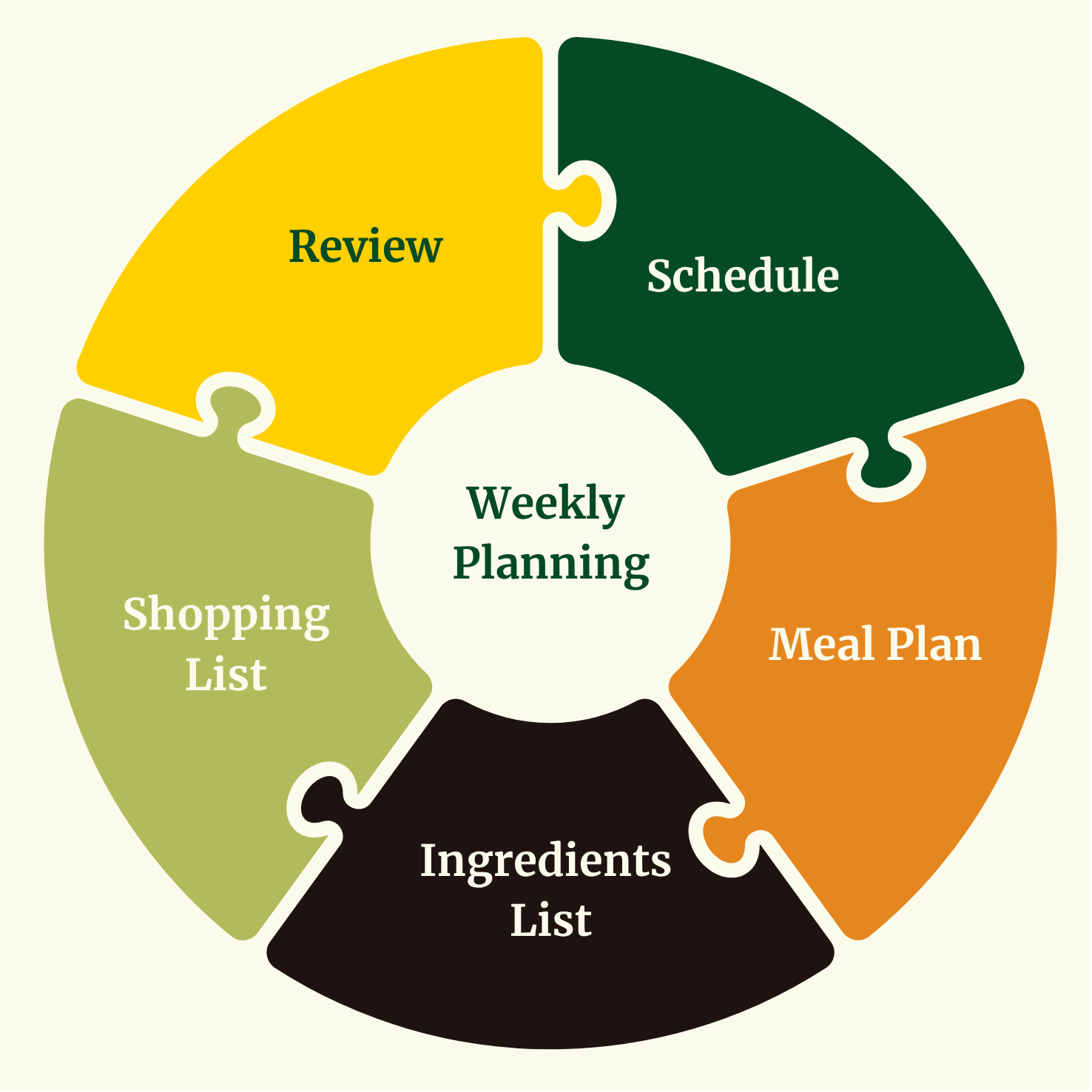 Weekly Planning

Schedule

Meal Plan

Ingredients List

Shopping List

Review